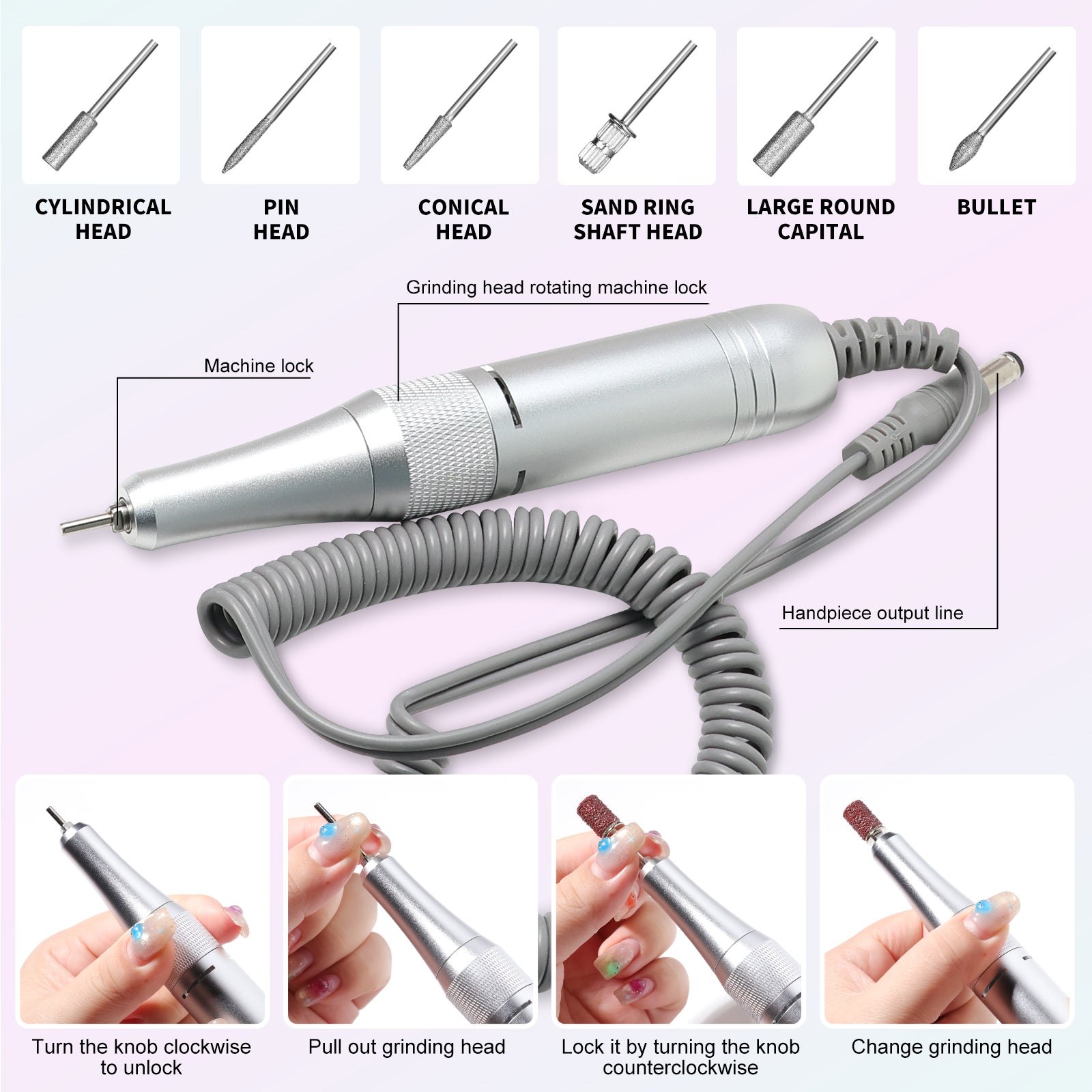 CYLINDRICAL HEAD

PIN HEAD

CONICAL HEAD

SAND RING SHAFT HEAD

LARGE ROUND CAPITAL

BULLET

Grinding head rotating machine lock

Machine lock

Handpiece output line

Turn the knob clockwise to unlock

Pull out grinding head

Lock it by turning the knob counterclockwise

Change grinding head