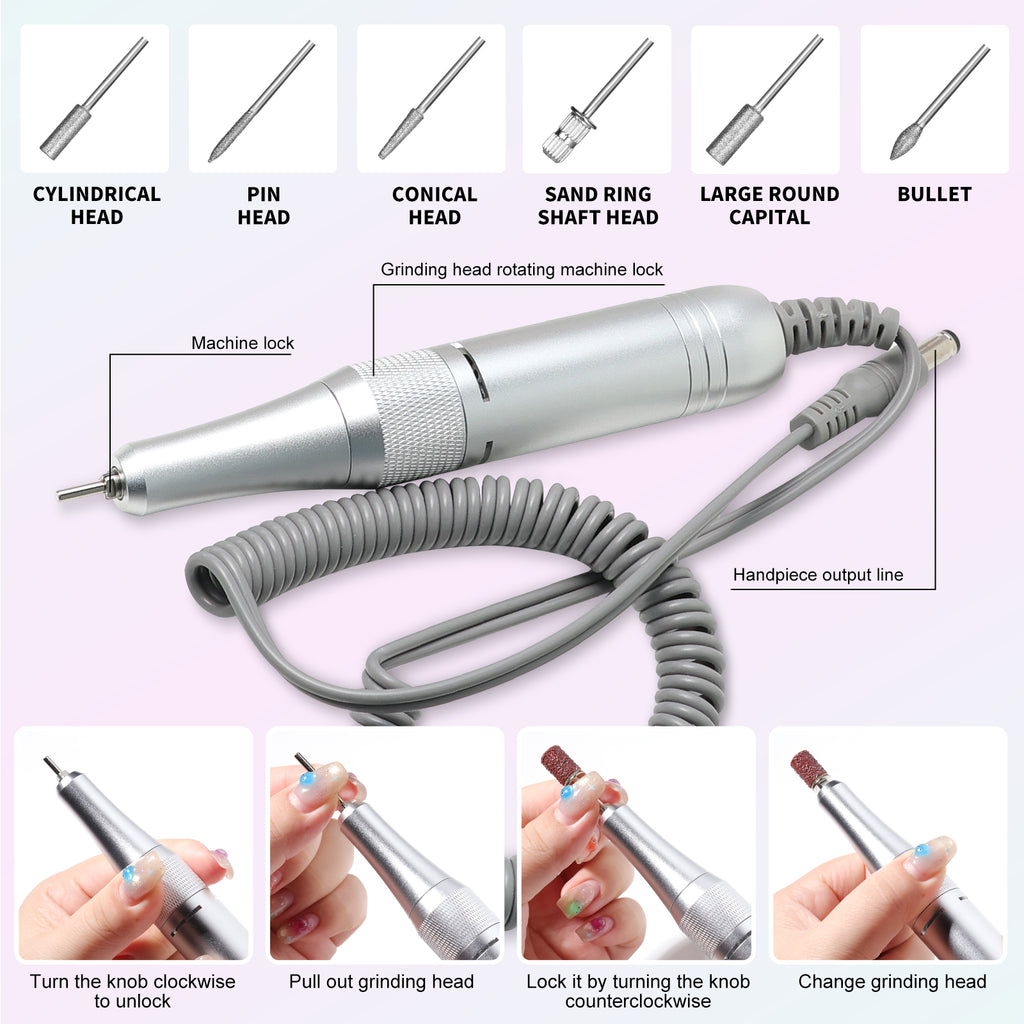 CYLINDRICAL HEAD

PIN HEAD

CONICAL HEAD

SAND RING SHAFT HEAD

LARGE ROUND CAPITAL

BULLET

Grinding head rotating machine lock

Machine lock

Handpiece output line

Turn the knob clockwise to unlock

Pull out grinding head

Lock it by turning the knob counterclockwise

Change grinding head